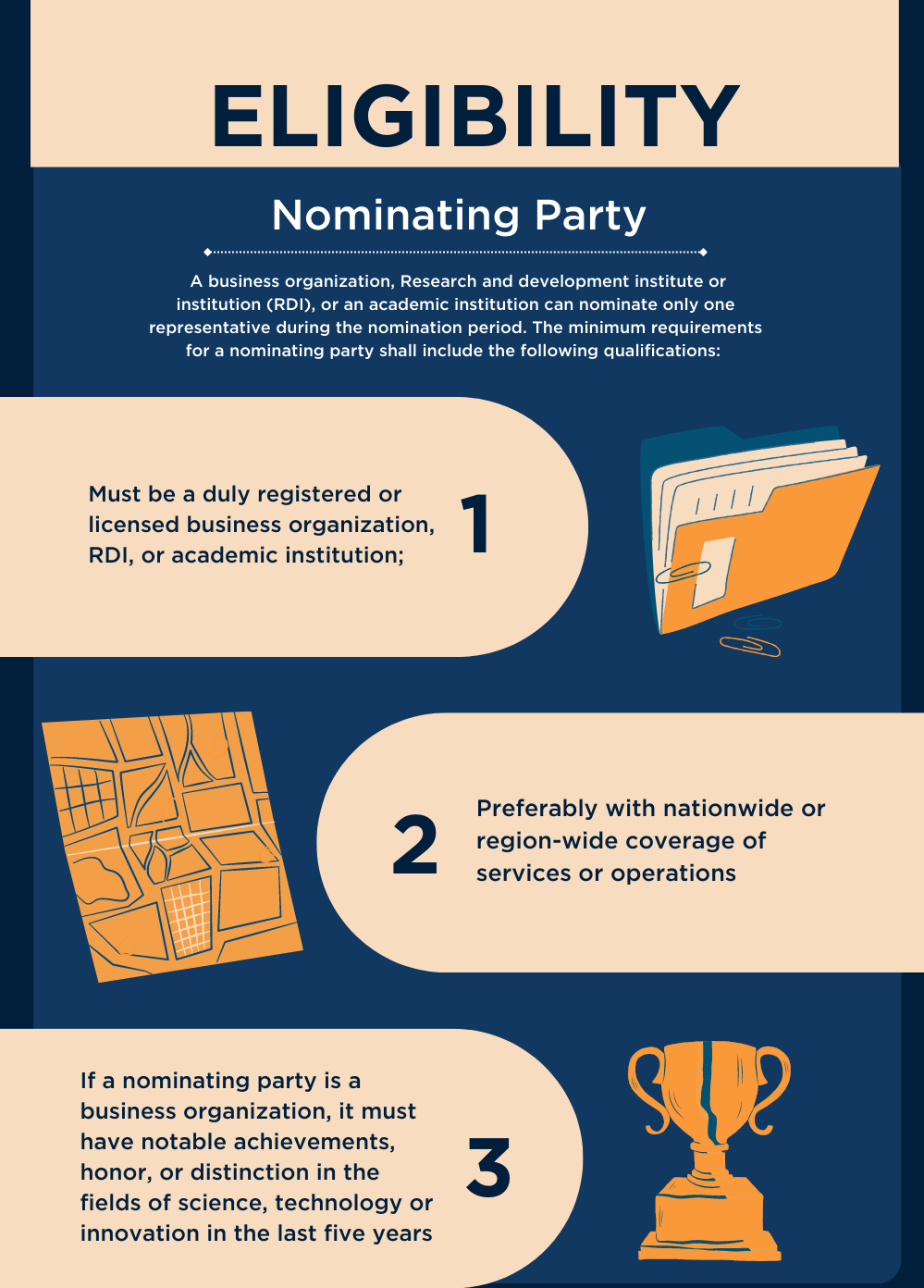 ELIGIBILITY

Nominating Party

A business organization, Research and development institute or institution (RDI), or an academic institution can nominate only one representative during the nomination period. The minimum requirements for a nominating party shall include the following qualifications:

Must be a duly registered or licensed business organization, RDI, or academic institution;

1

2

Preferably with nationwide or region-wide coverage of services or operations

If a nominating party is a business organization, it must have notable achievements, honor, or distinction in the fields of science, technology or innovation in the last five years

3