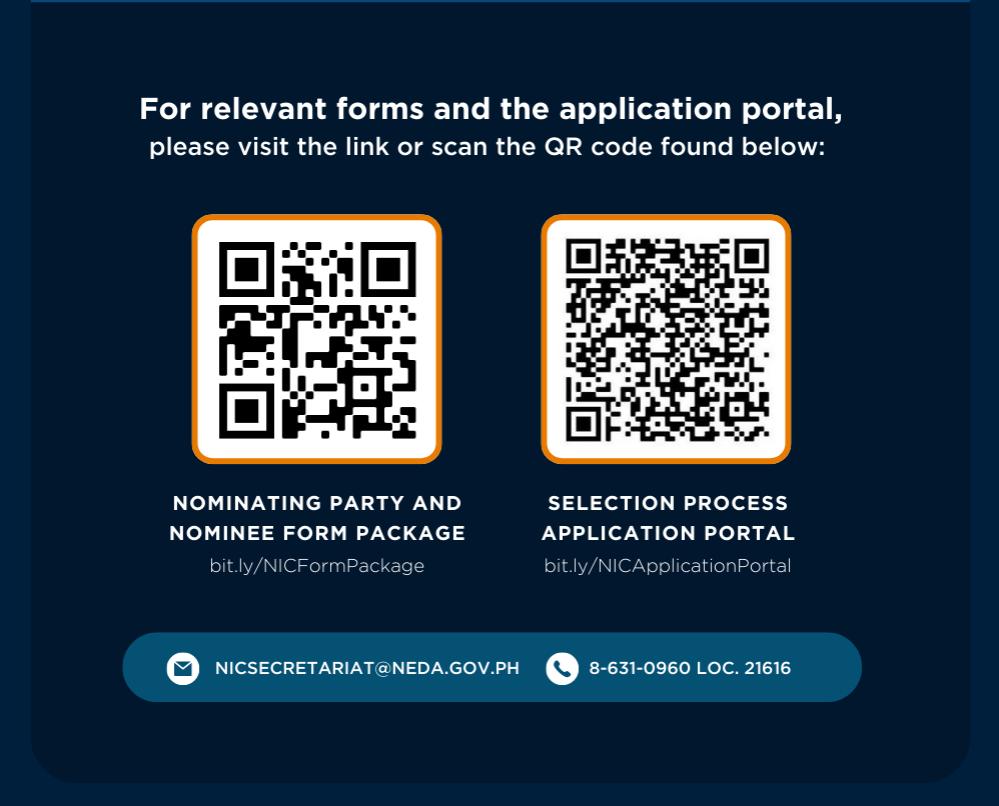 For relevant forms and the application portal,
please visit the link or scan the QR code found below:

NOMINATING PARTY AND NOMINEE FORM PACKAGE
bit.ly/NICFormPackage

SELECTION PROCESS APPLICATION PORTAL
bit.ly/NICApplicationPortal

NICSECRETARIAT@NEDA.GOV.PH

8-631-0960 LOC. 21616